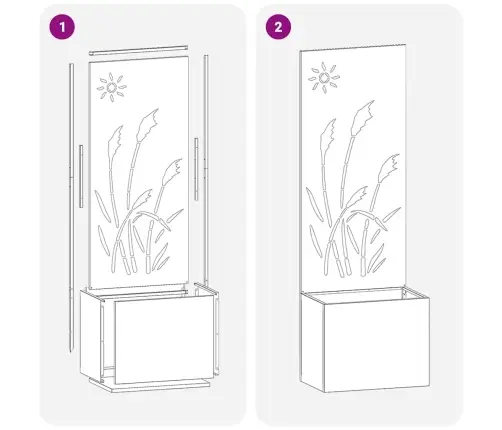 1

2