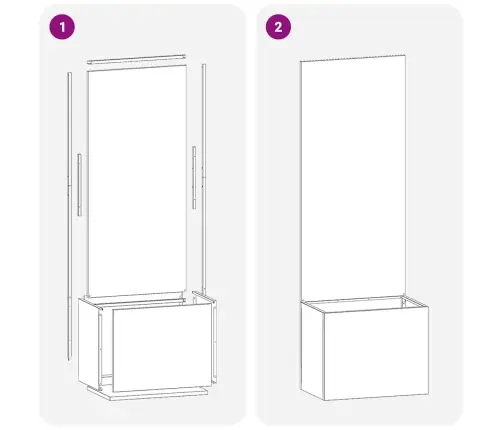 1

2