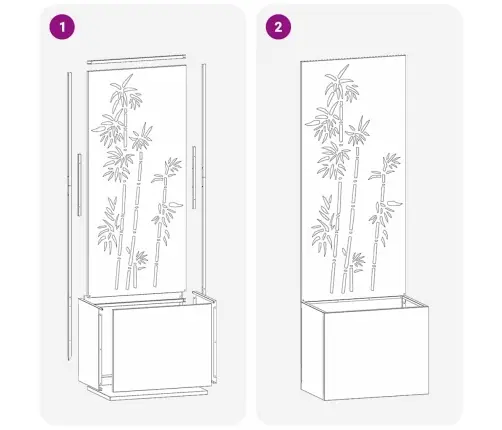 1

2