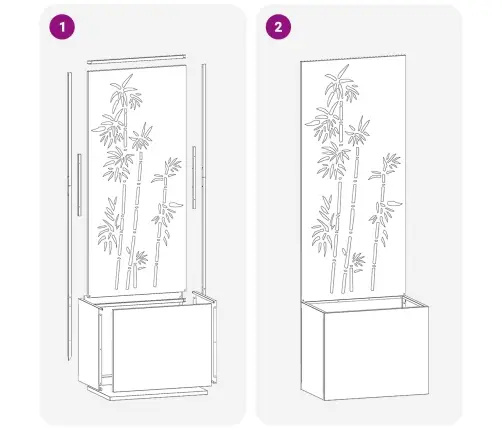 1

2