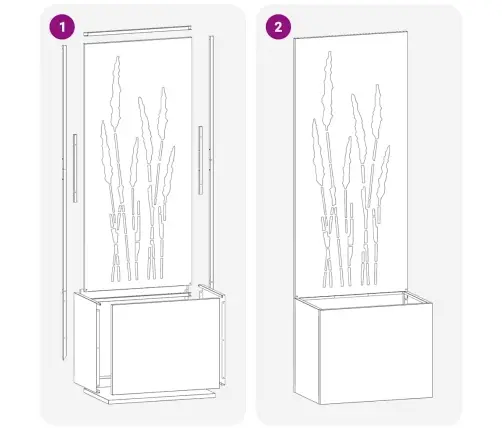 1

2