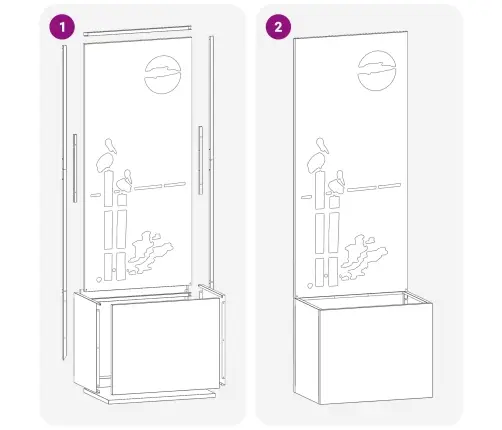 1

2