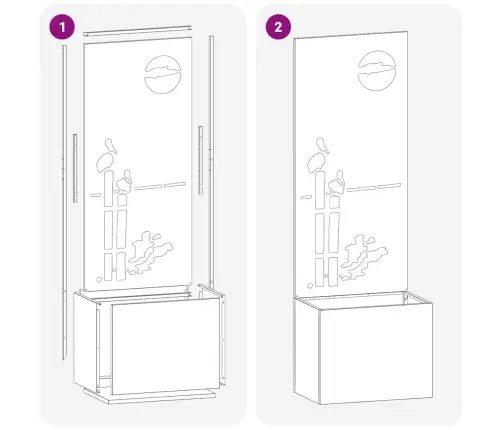 1

2