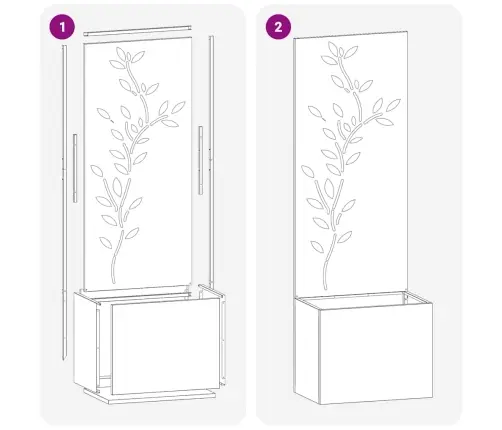 1

2