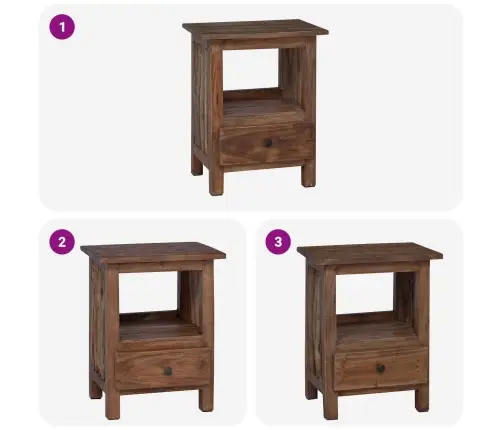 1

2

3