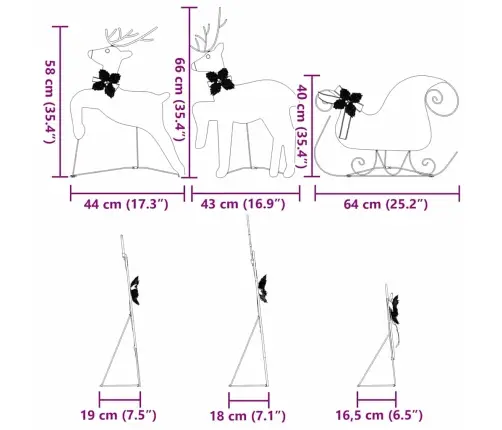 58 cm (35.4")
66 cm (35.4")
40 cm (35.4")
44 cm (17.3")
43 cm (16.9")
64 cm (25.2")
19 cm (7.5")
18 cm (7.1")
16,5 cm (6.5")