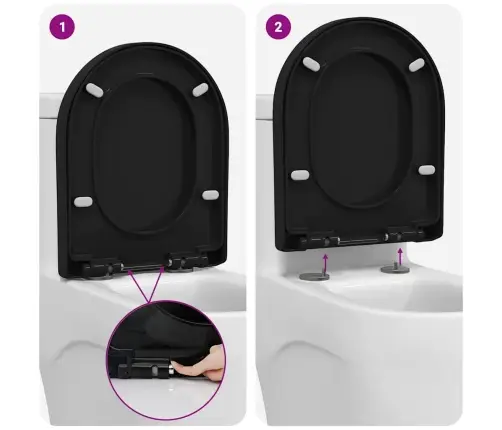 1

2