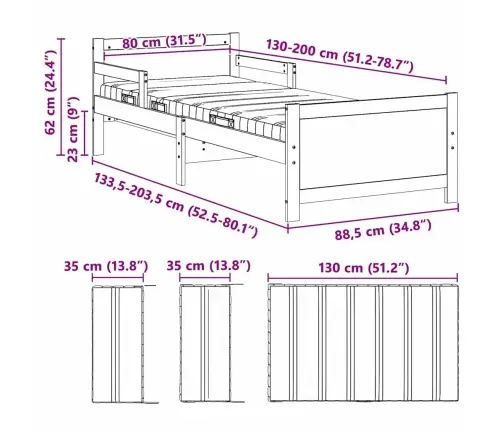 80 cm (31.5")

130-200 cm (51.2-78.7")

62 cm (24.4")

23 cm (9")

133,5-203,5 cm (52.5-80.1")

88,5 cm (34.8")

35 cm (13.8")

35 cm (13.8")

130 cm (51.2")