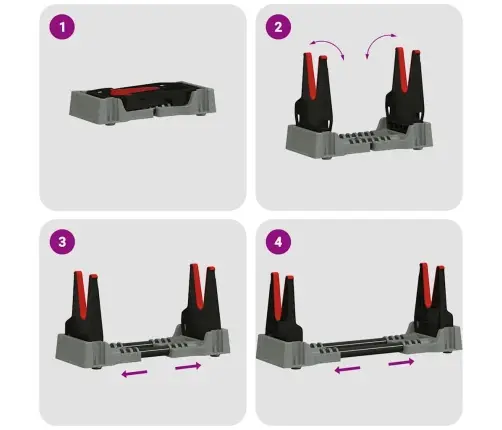 1

2

3

4