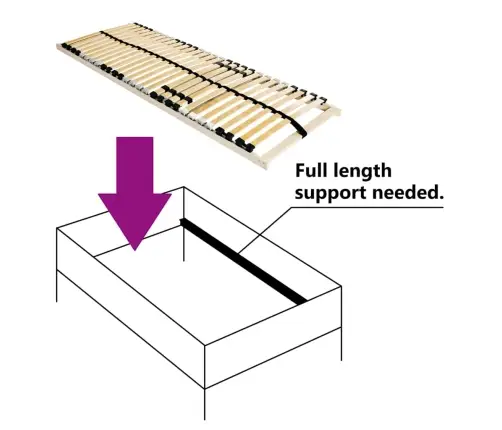 Full length support needed.