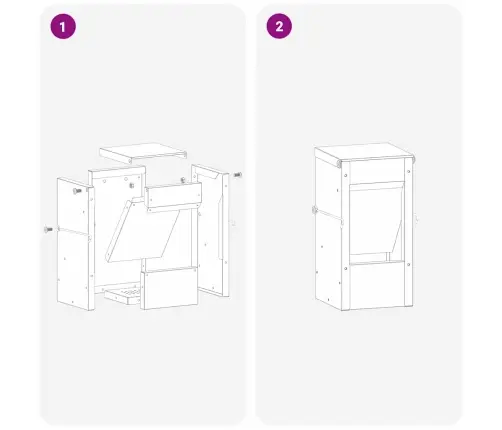 1

2