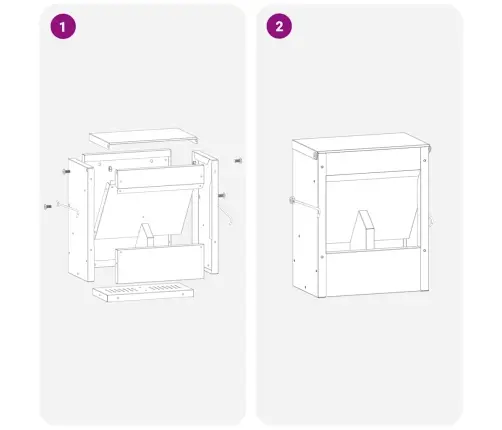 1

2