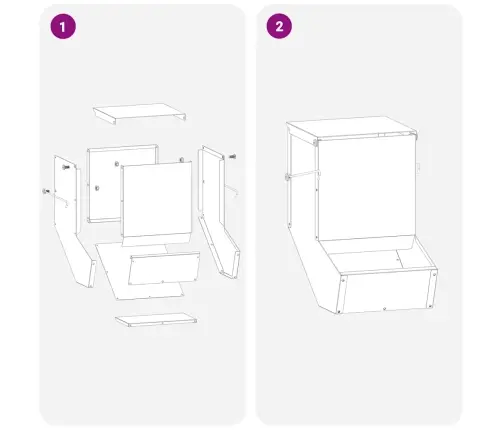 1

2