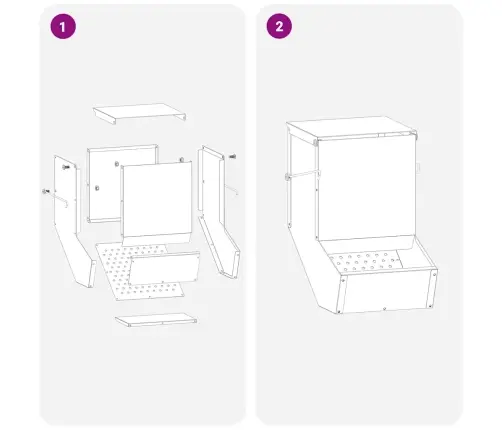 1

2