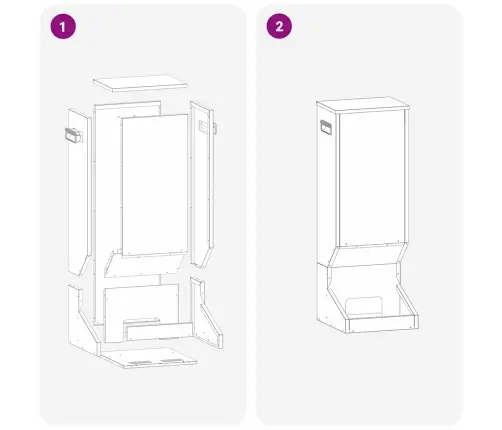 1

2