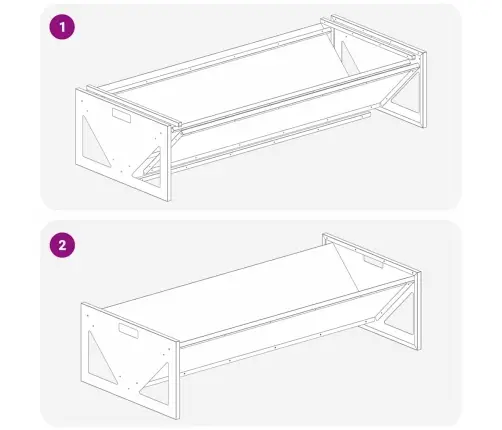 1

2