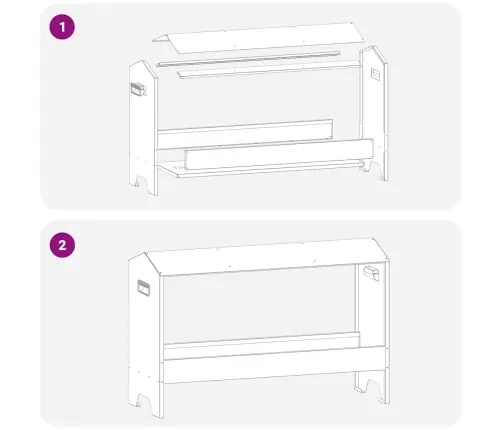 1

2