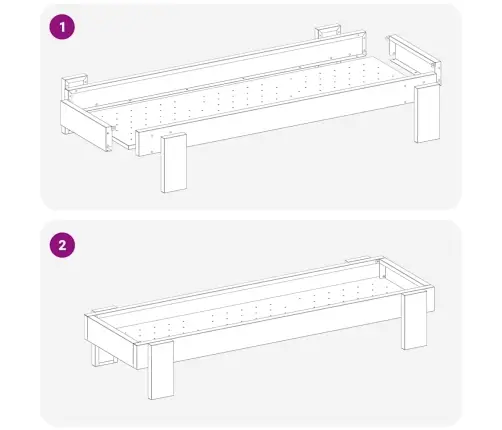 1

2