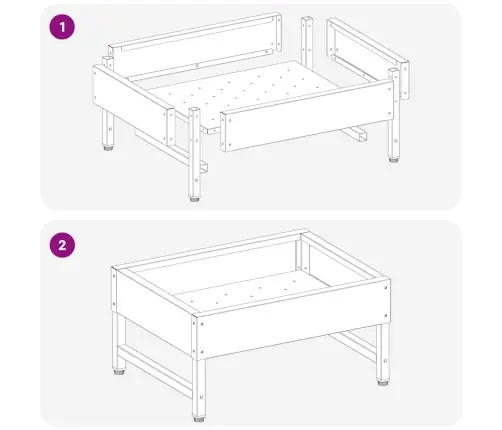 1

2