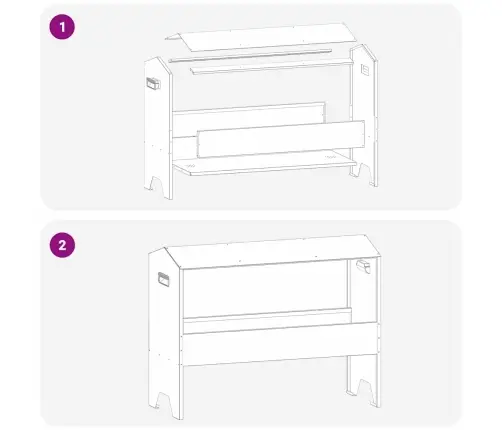 1

2