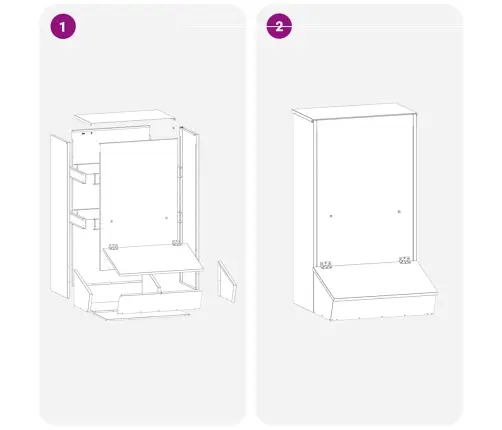 1

2