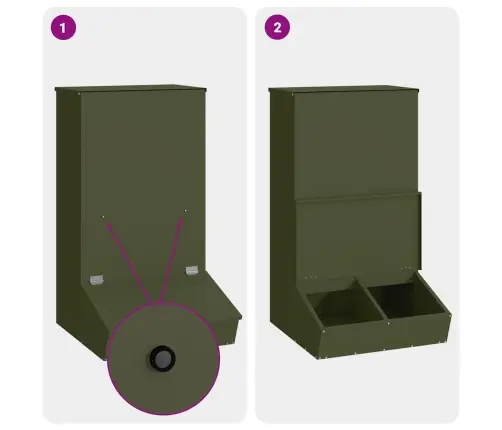 1

2