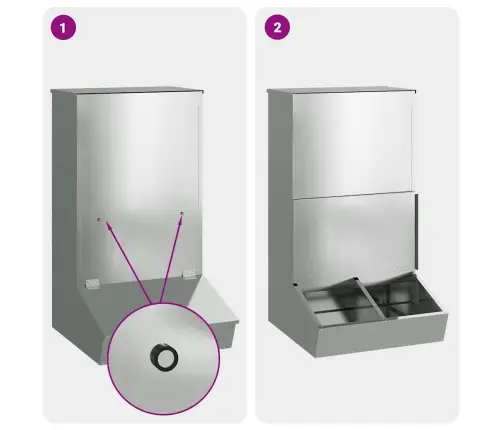 1

2