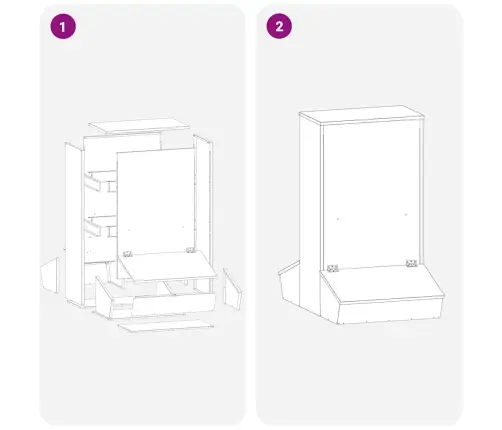 1

2