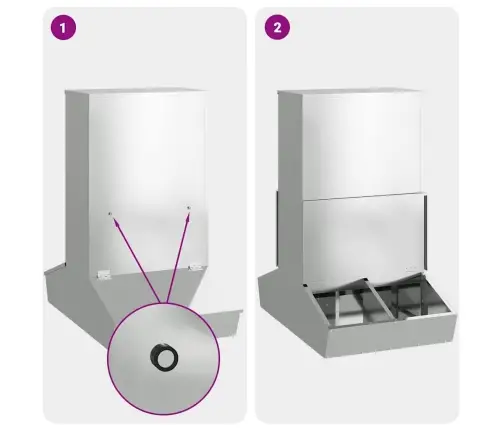 1

2