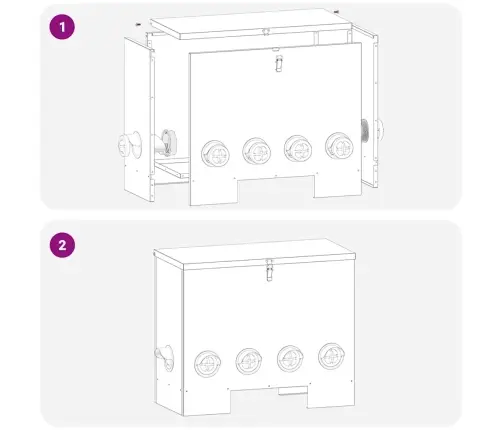 1

2