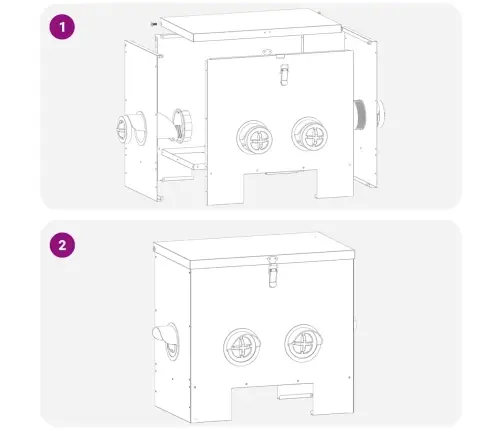 1

2