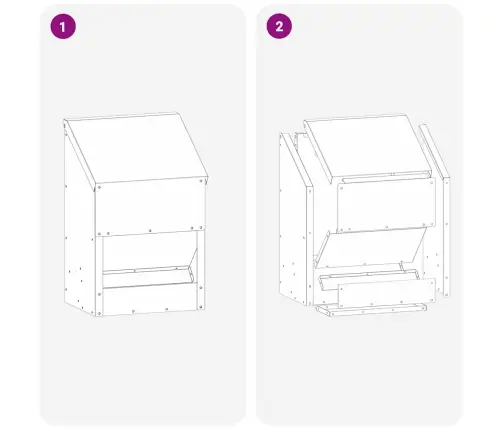 1

2