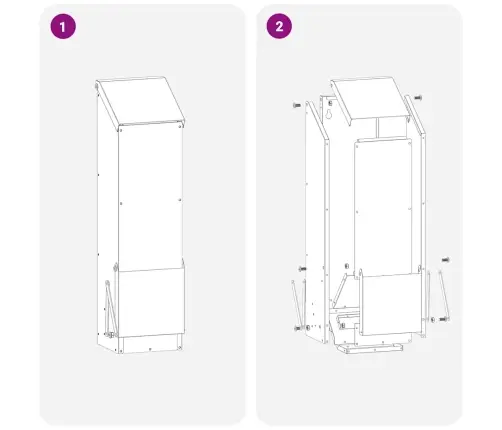 1

2