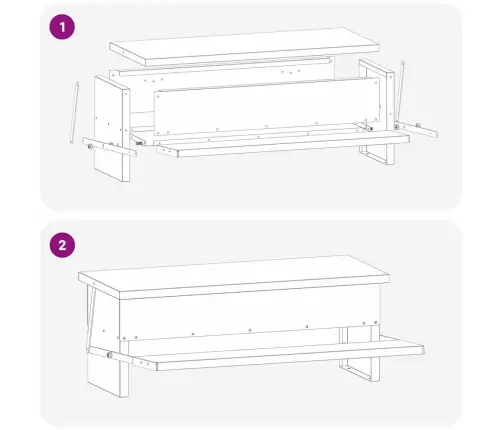 1

2