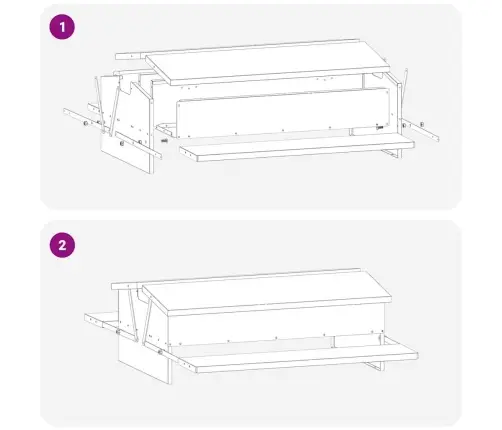 1

2