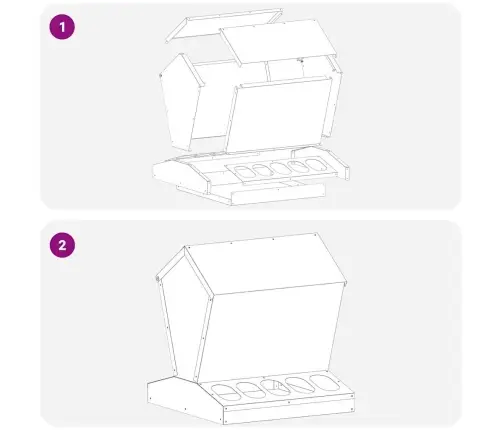 1

2