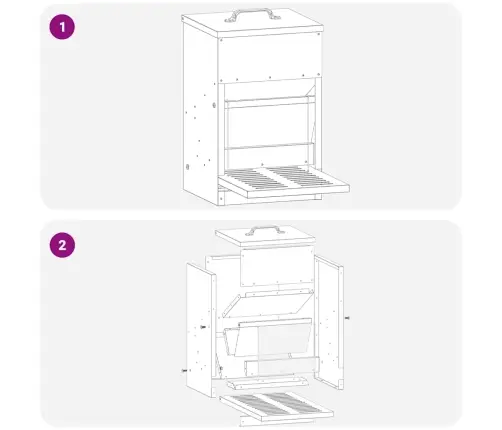 1

2