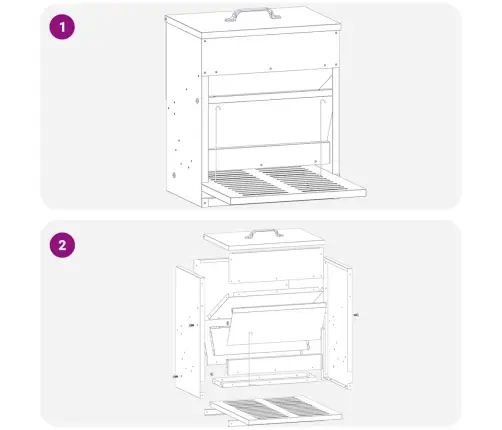 1

2