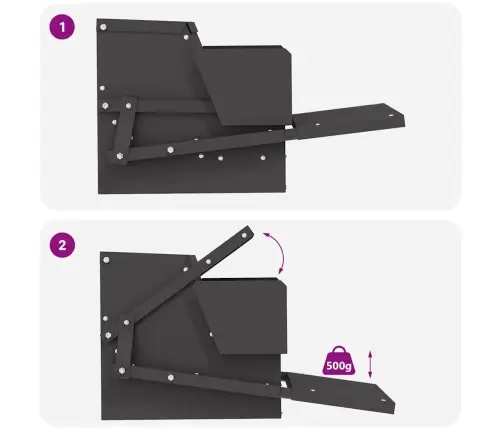 1

2

500g