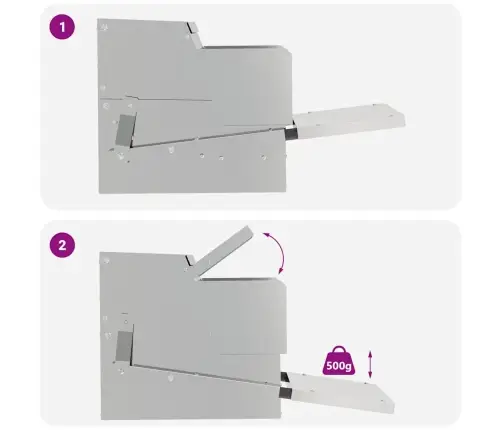 1

2

500g