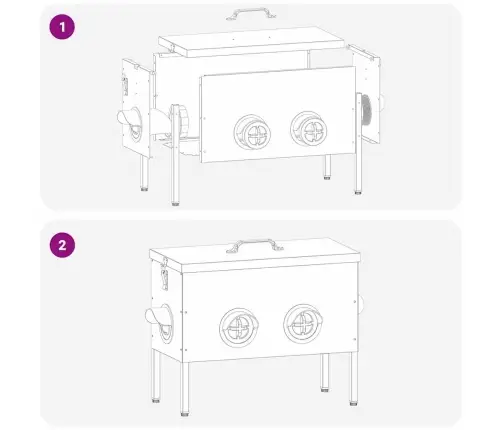 1

2