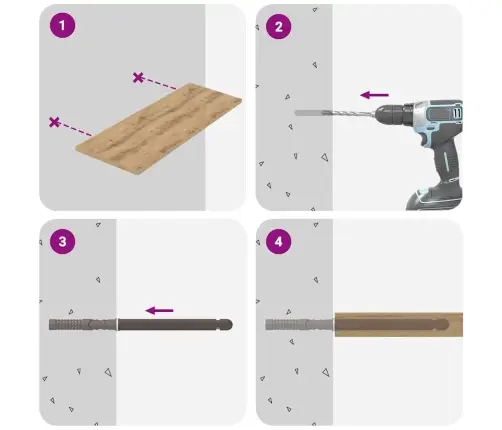 1

2

3

4