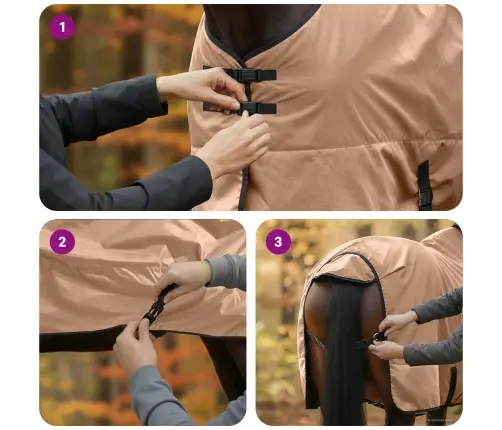 1

2

3