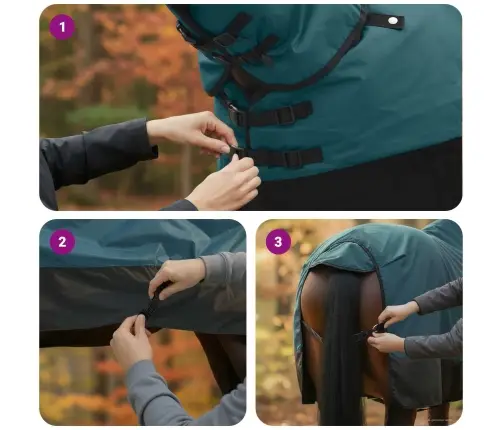 1

2

3