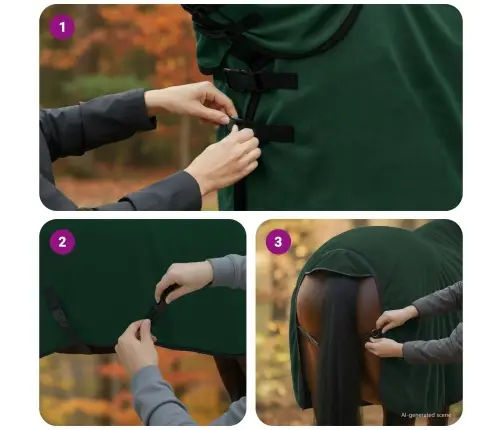 1

2

3

AI-generated scene