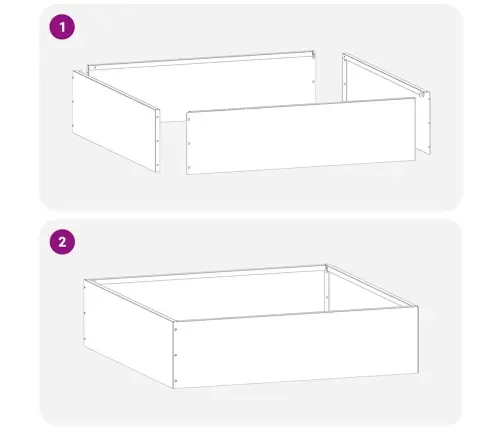 1

2