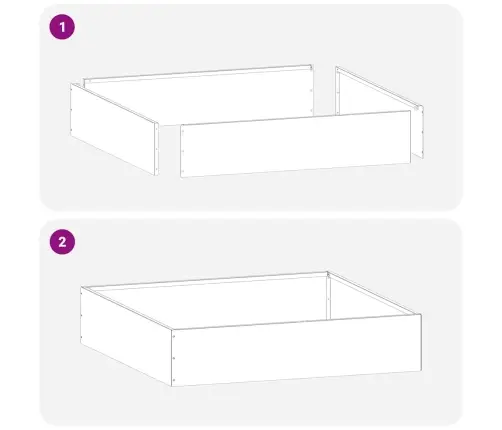 1

2