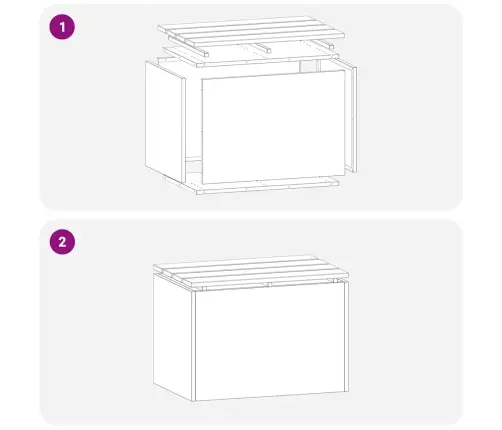 1

2