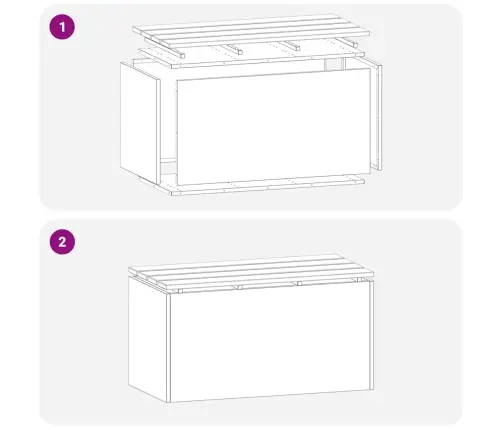 1

2