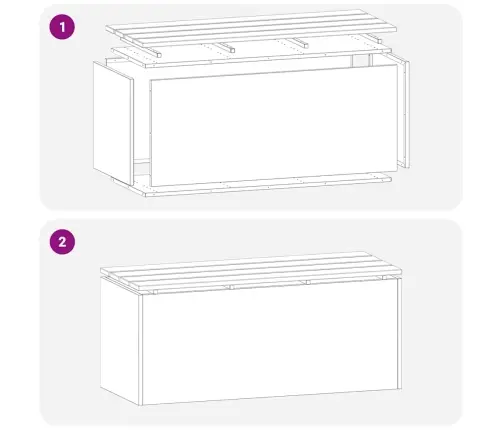 1

2